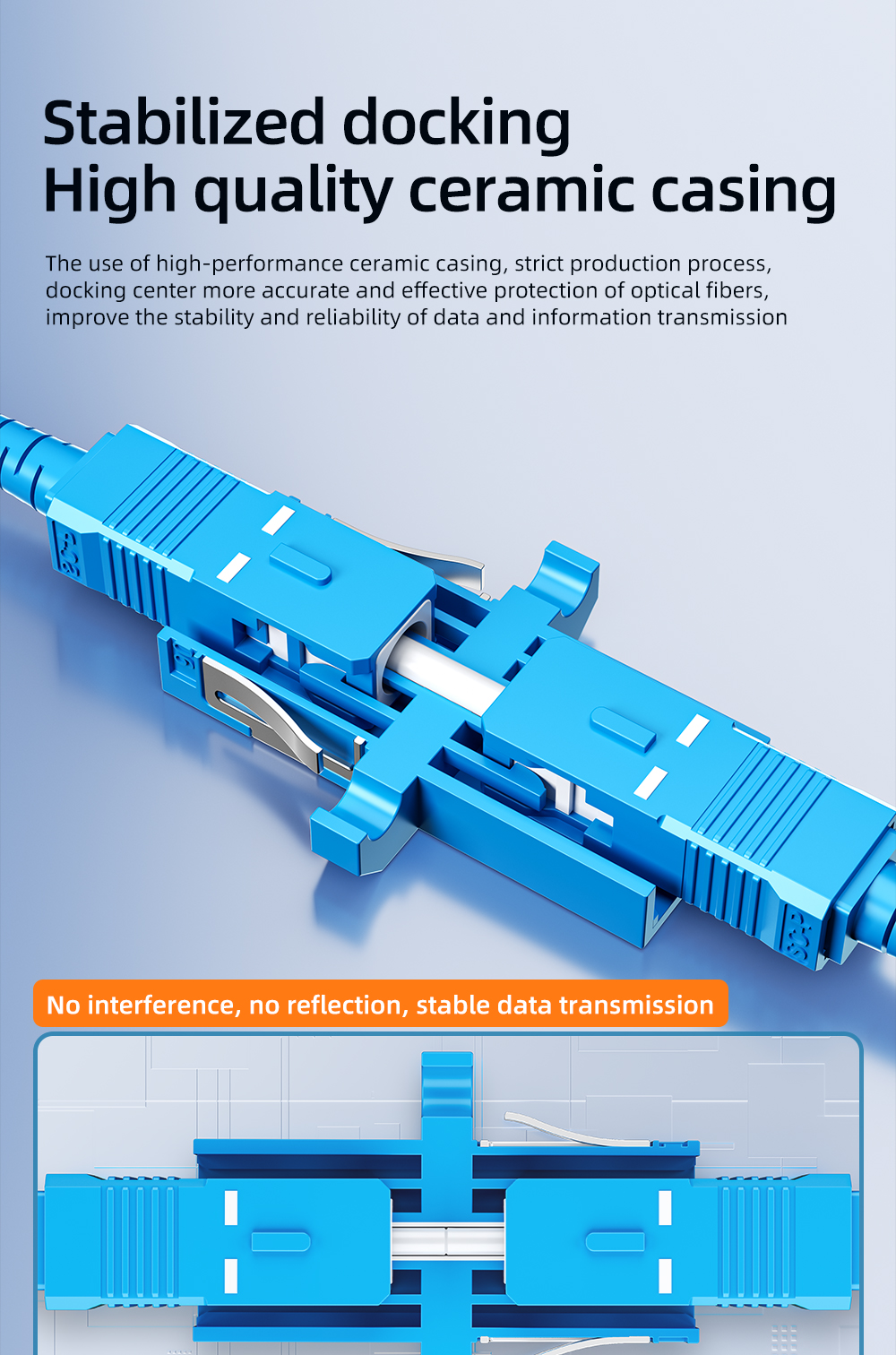 Stabilized docking
High quality ceramic casing

The use of high-performance ceramic casing, strict production process, docking center more accurate and effective protection of optical fibers, improve the stability and reliability of data and information transmission

No interference, no reflection, stable data transmission