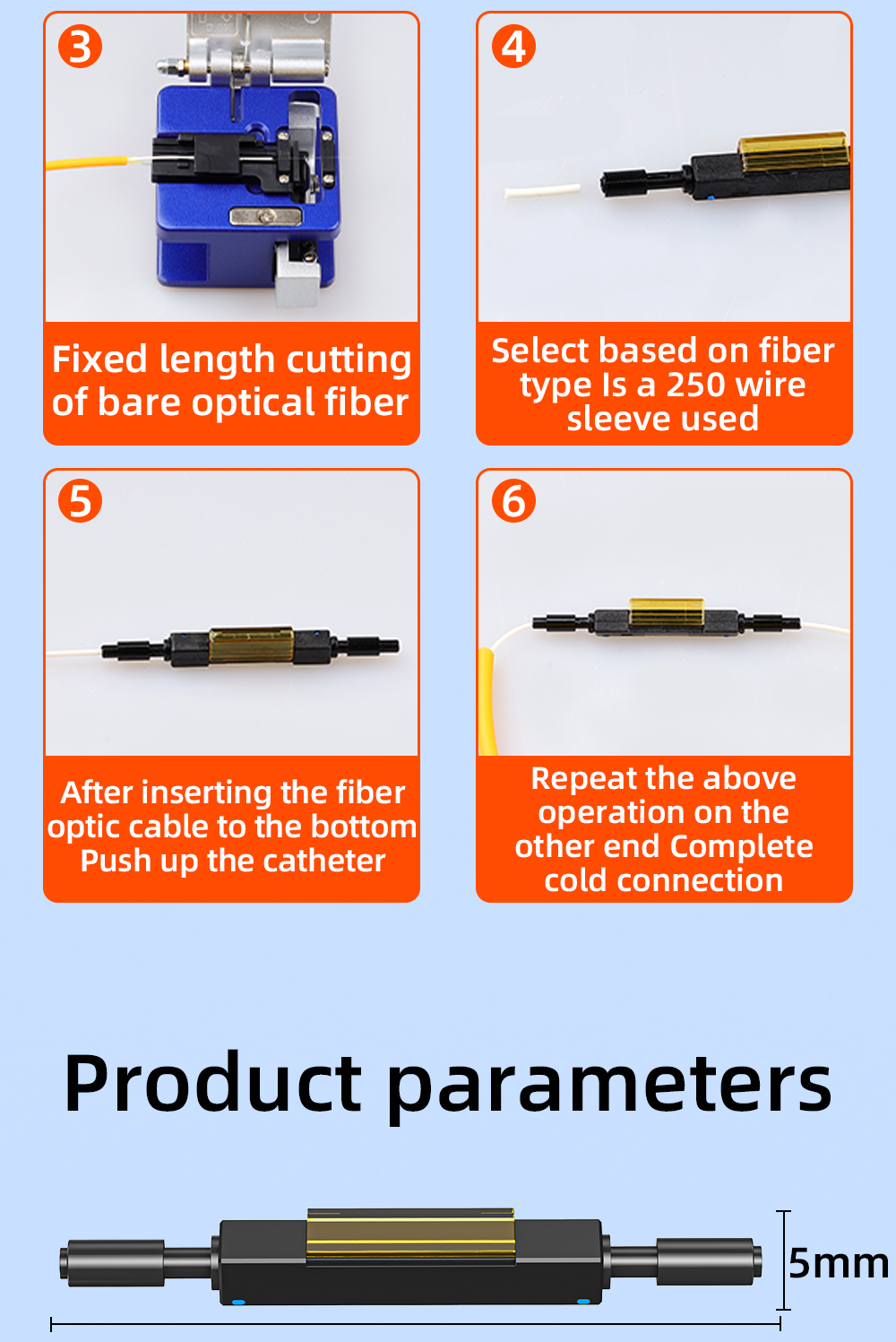 3

Fixed length cutting of bare optical fiber

4

Select based on fiber type Is a 250 wire sleeve used

5

After inserting the fiber optic cable to the bottom Push up the catheter

6

Repeat the above operation on the other end Complete cold connection

Product parameters

5mm