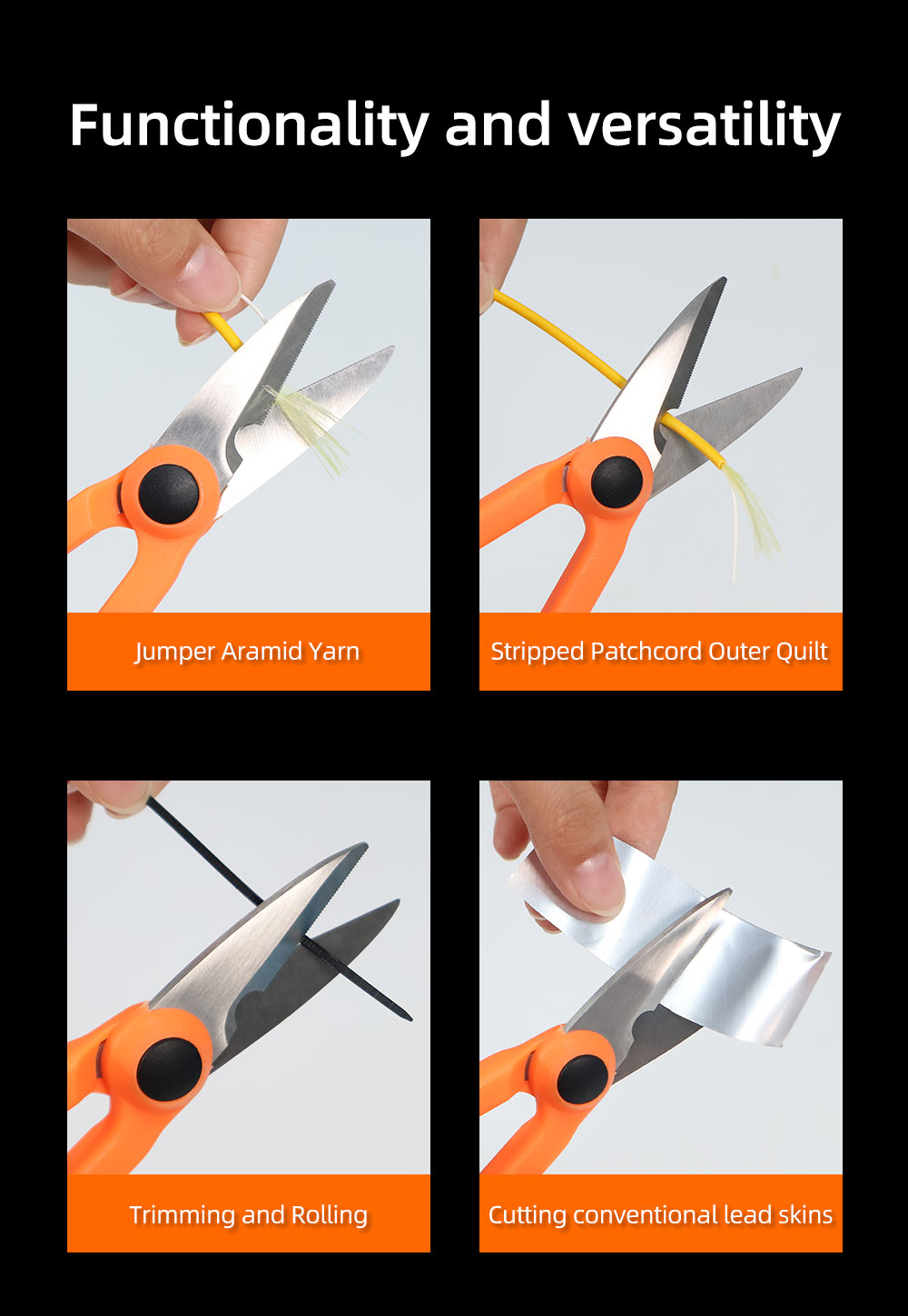 Functionality and versatility

Jumper Aramid Yarn

Stripped Patchcord Outer Quilt

Trimming and Rolling

Cutting conventional lead skins