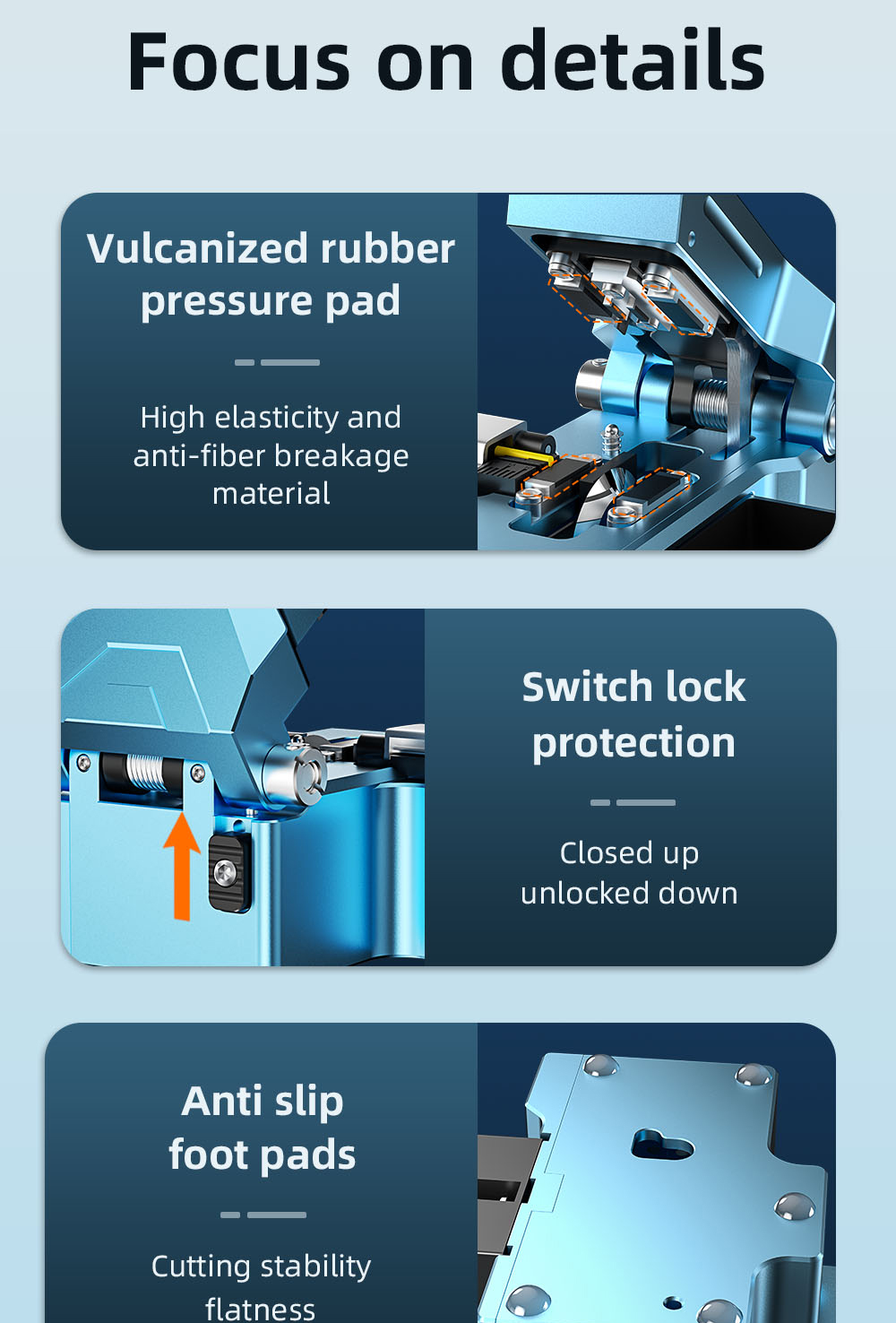 Focus on details

Vulcanized rubber pressure pad

High elasticity and anti-fiber breakage material

Switch lock protection

Closed up
unlocked down

Anti slip foot pads

Cutting stability flatness