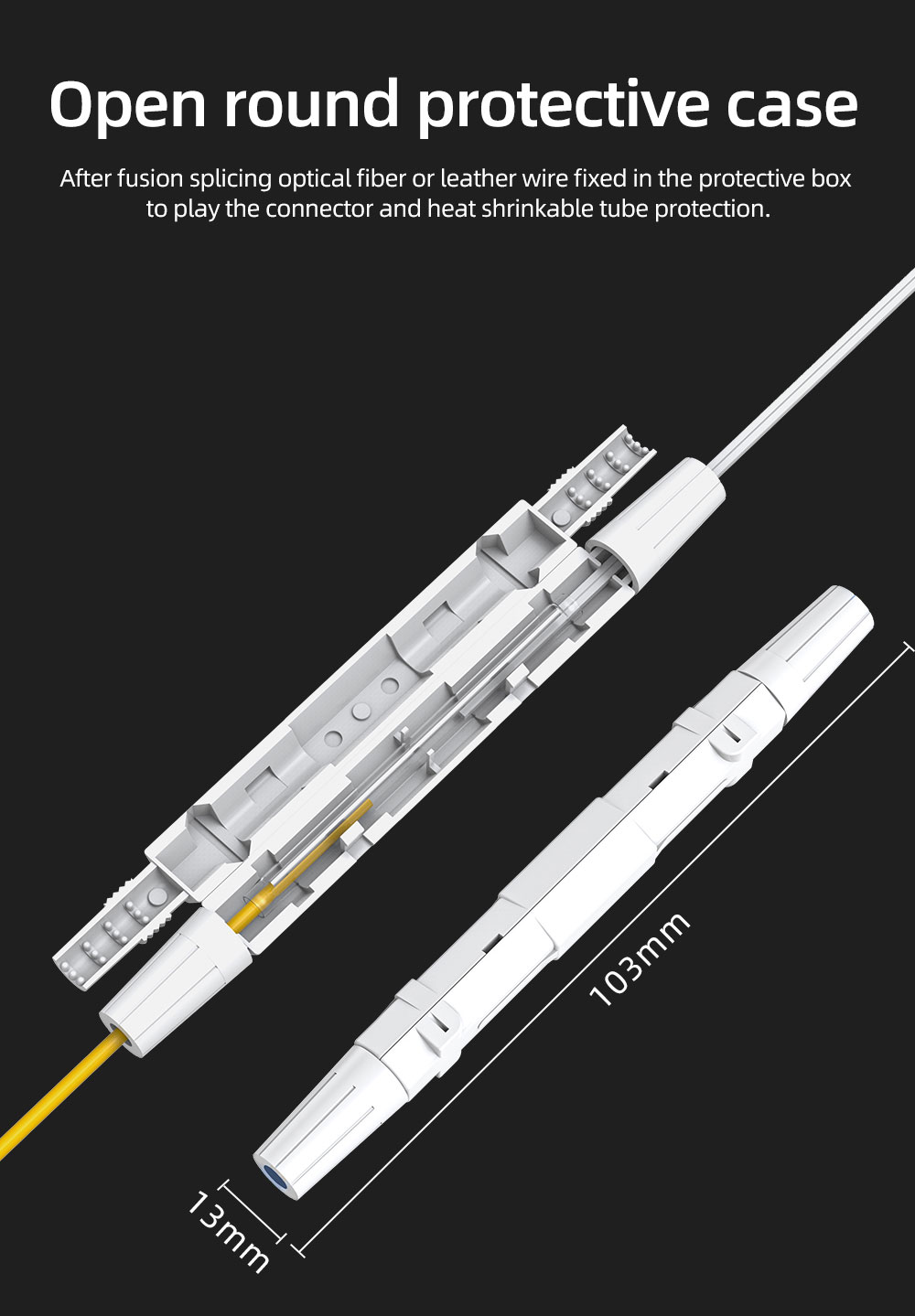 Open round protective case

After fusion splicing optical fiber or leather wire fixed in the protective box to play the connector and heat shrinkable tube protection.

103mm

13mm