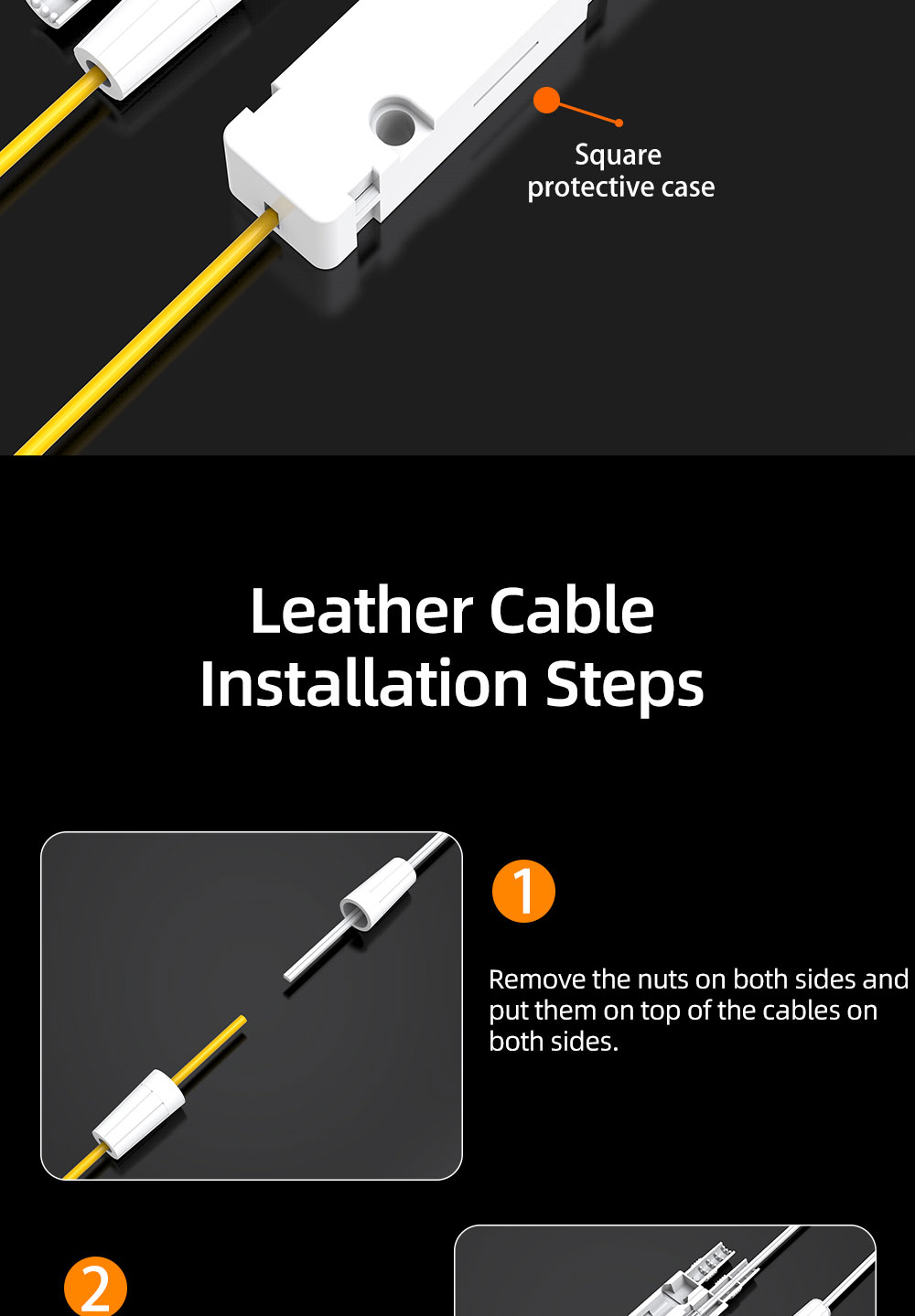 Square protective case

Leather Cable Installation Steps

1

Remove the nuts on both sides and put them on top of the cables on both sides.

2