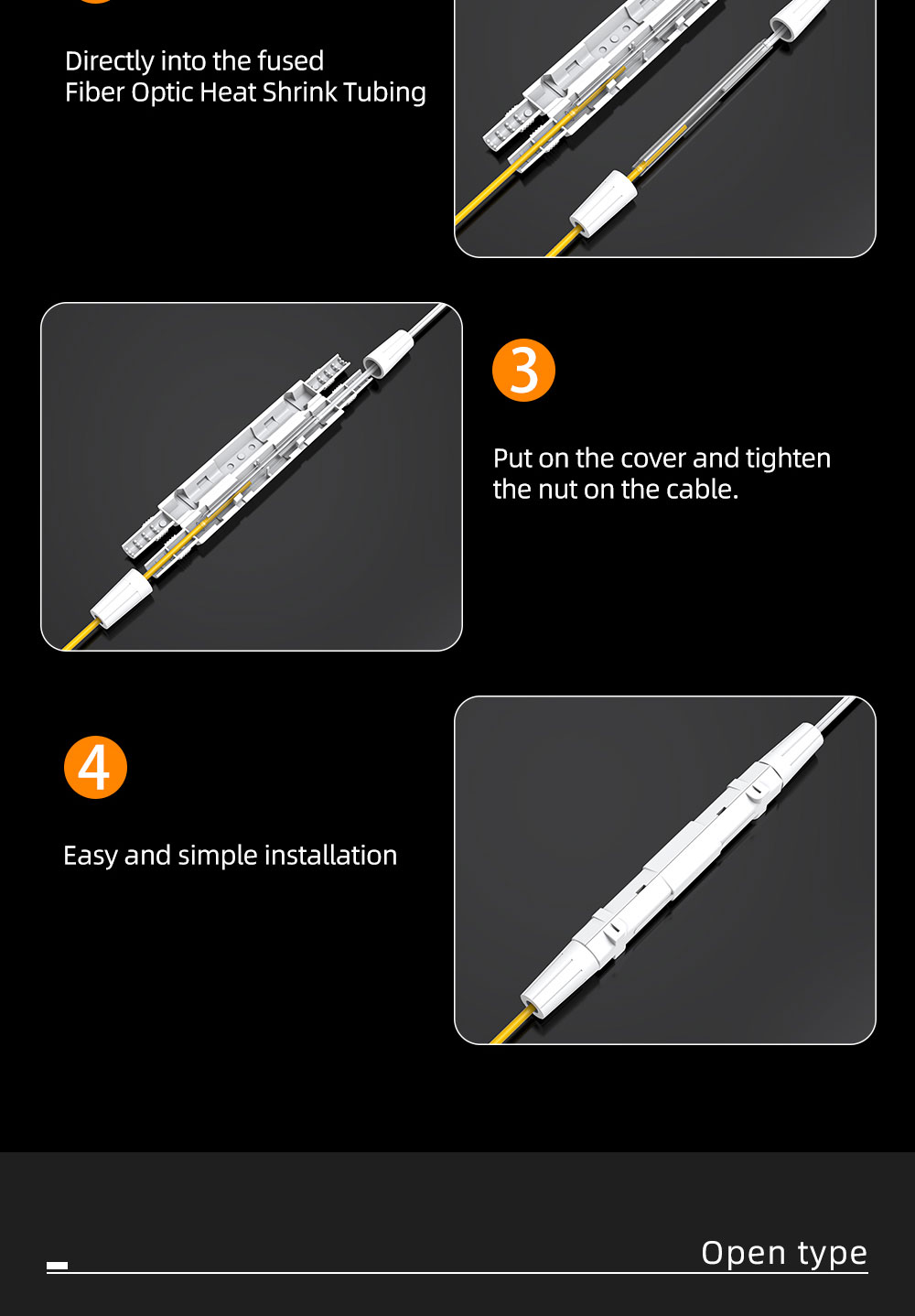 Directly into the fused Fiber Optic Heat Shrink Tubing

3

Put on the cover and tighten the nut on the cable.

4

Easy and simple installation

Open type