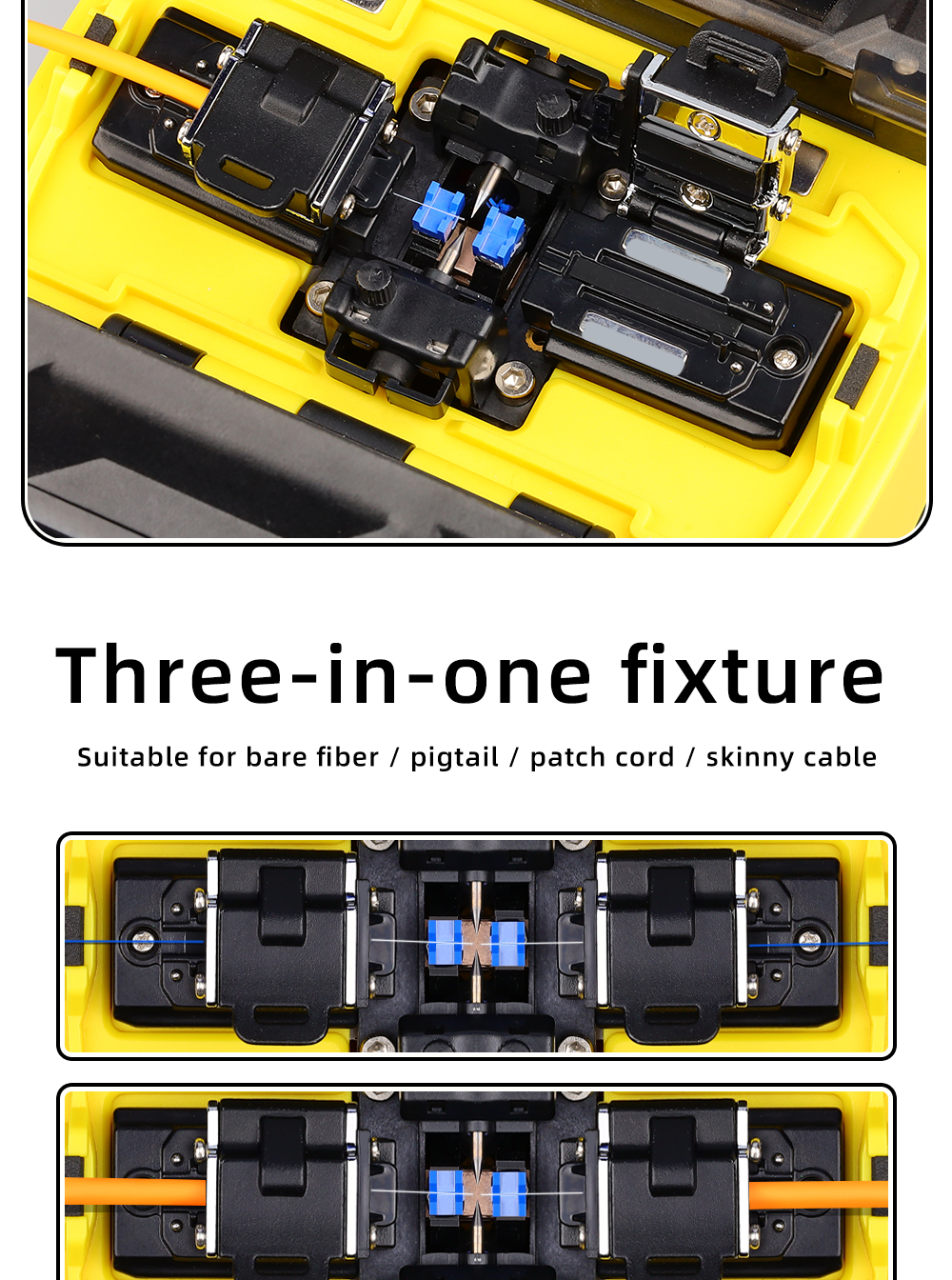 Three-in-one fixture

Suitable for bare fiber / pigtail / patch cord / skinny cable